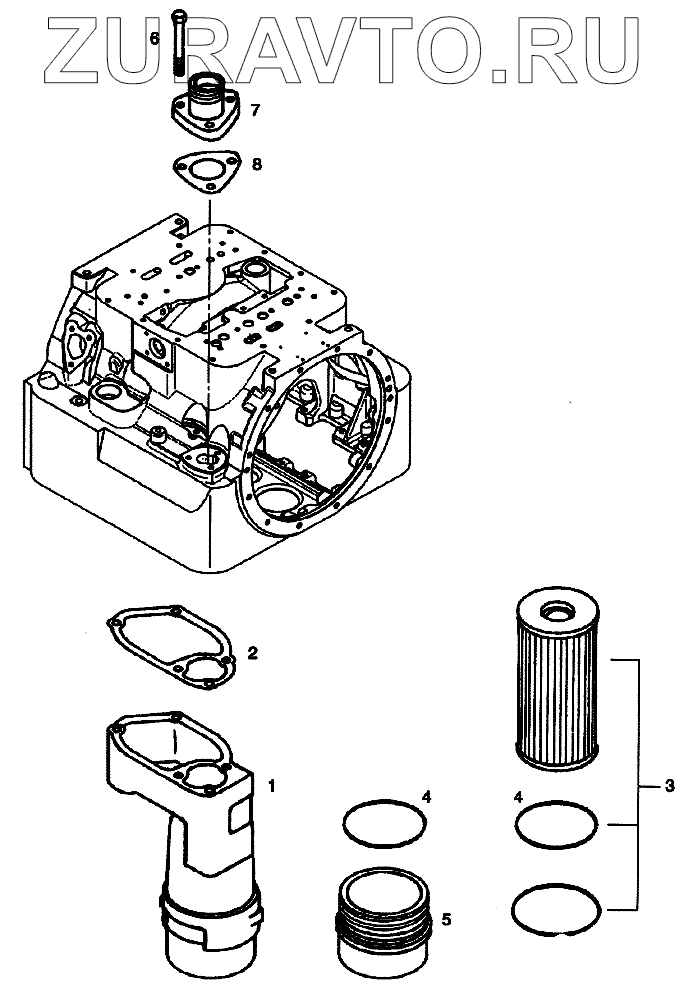 ZURAVTO.RU

6
7
8
2
1
4
4
3
5